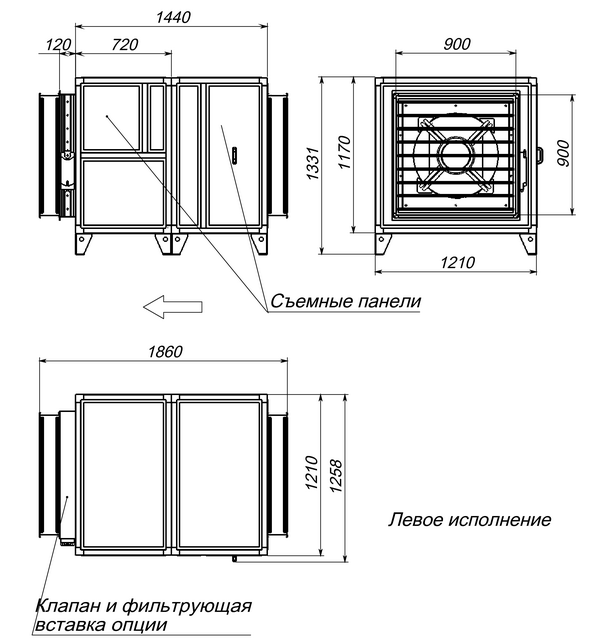 1440

120

720

900

1331

1170

900

1210

Съемные панели

1860

1210

1258

Левое исполнение

Клапан и фильтрующая вставка опции